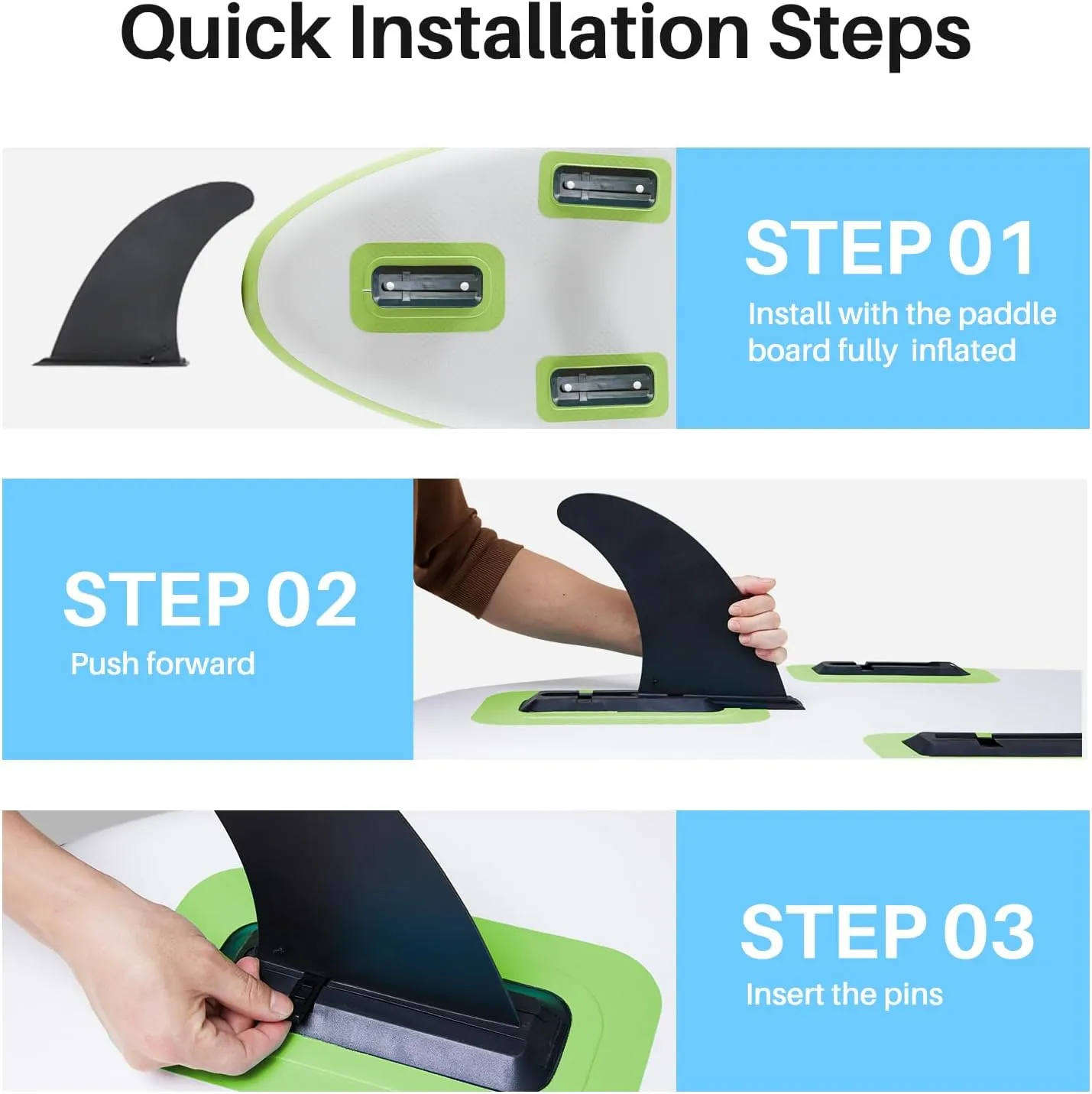 Quick Installation Steps

STEP 01
Install with the paddle board fully inflated

STEP 02
Push forward

STEP 03
Insert the pins